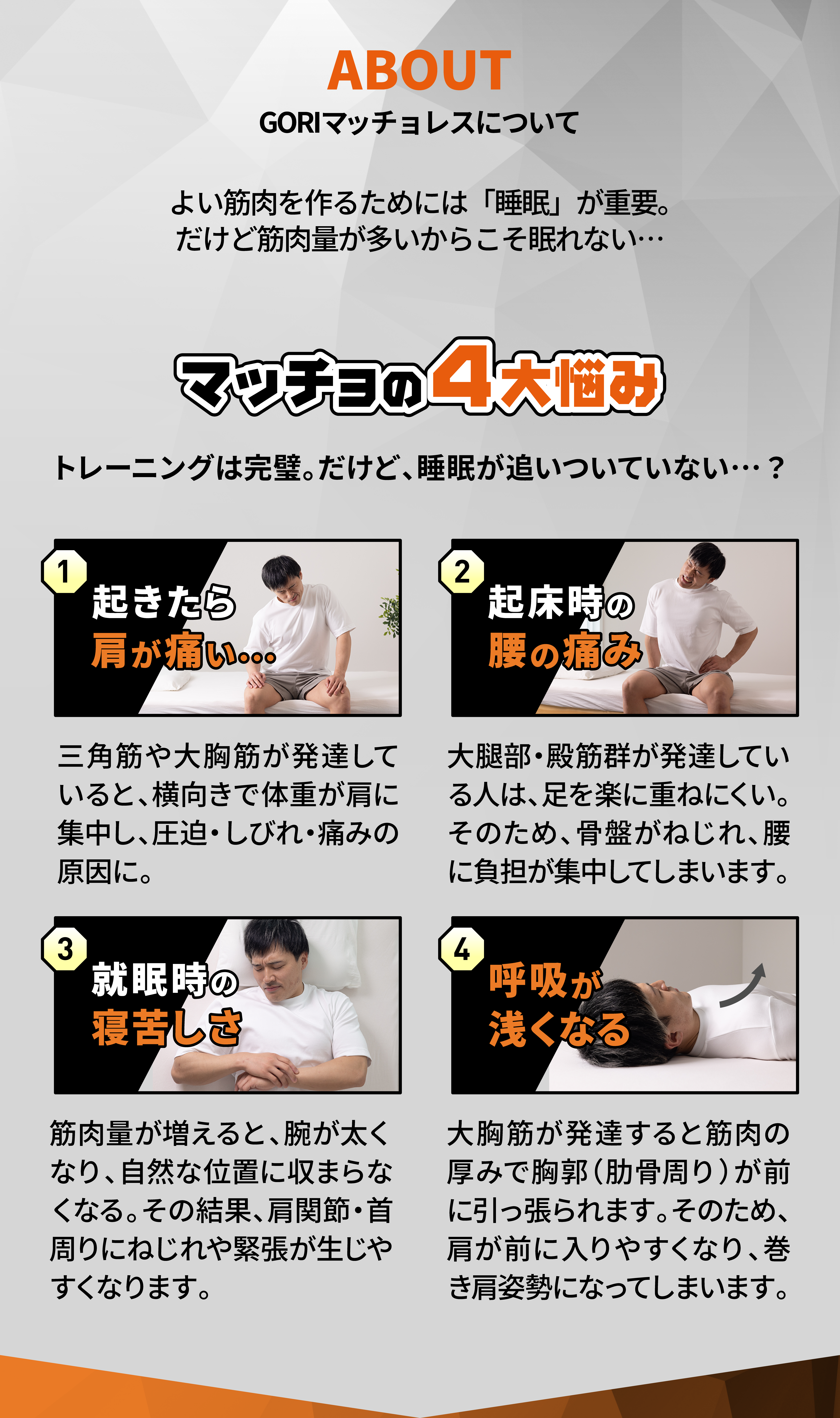 ABOUT

GORIマッチョレスについて

よい筋肉を作るためには「睡眠」が重要。
だけど筋肉量が多いからこそ眠れない…

マッチョの4大悩み

トレーニングは完璧。だけど、睡眠が追いついていない…？

1

起きたら
肩が痛い…

三角筋や大胸筋が発達していると、横向きで体重が肩に集中し、圧迫・しびれ・痛みの原因に。

2

起床時の
腰の痛み

大腿部・殿筋群が発達している人は、足を楽に重ねにくい。そのため、骨盤がねじれ、腰に負担が集中してしまいます。

3

就眠時の
寝苦しさ

筋肉量が増えると、腕が太くなり、自然な位置に収まらなくなる。その結果、肩関節・首周りにねじれや緊張が生じやすくなります。

4

呼吸が
浅くなる

大胸筋が発達すると筋肉の厚みで胸郭（肋骨周り）が前に引っ張られます。そのため、肩が前に入りやすくなり、巻き肩姿勢になってしまいます。